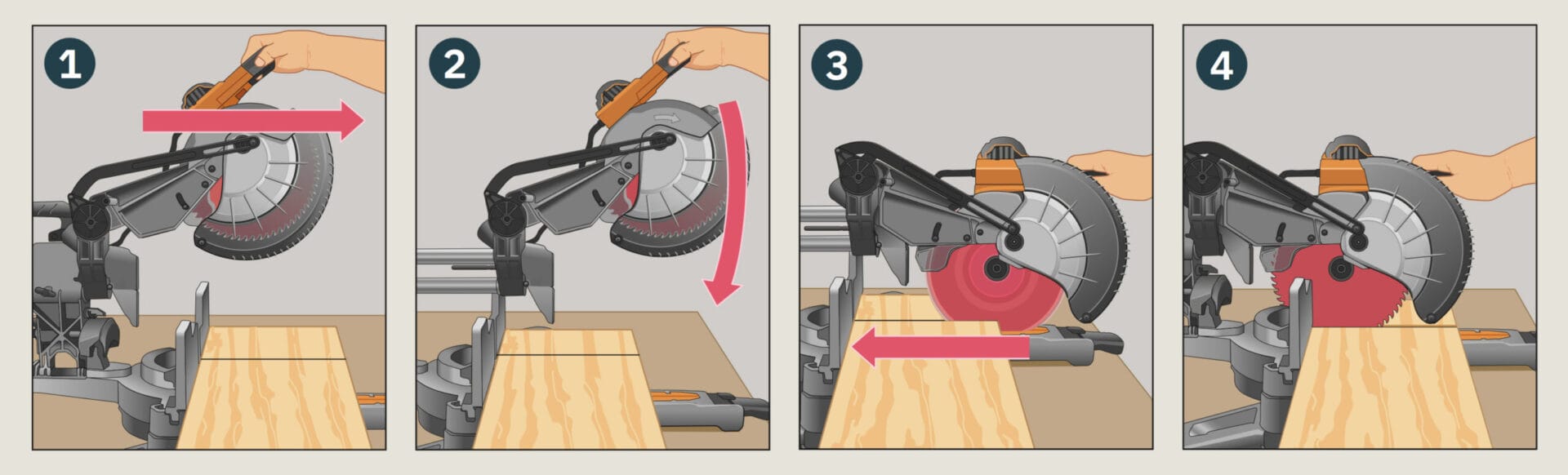 1

2

3

4